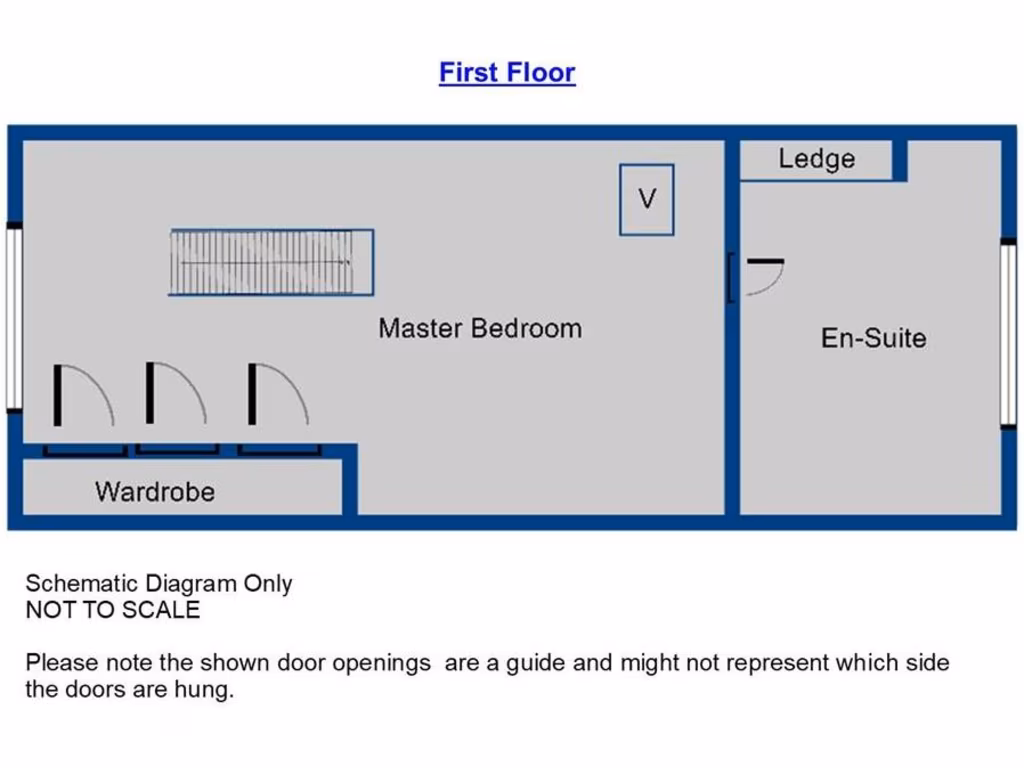 First Floor

Ledge

V

Master Bedroom

En-Suite

Wardrobe

Schematic Diagram Only
NOT TO SCALE

Please note the shown door openings are a guide and might not represent which side the doors are hung.