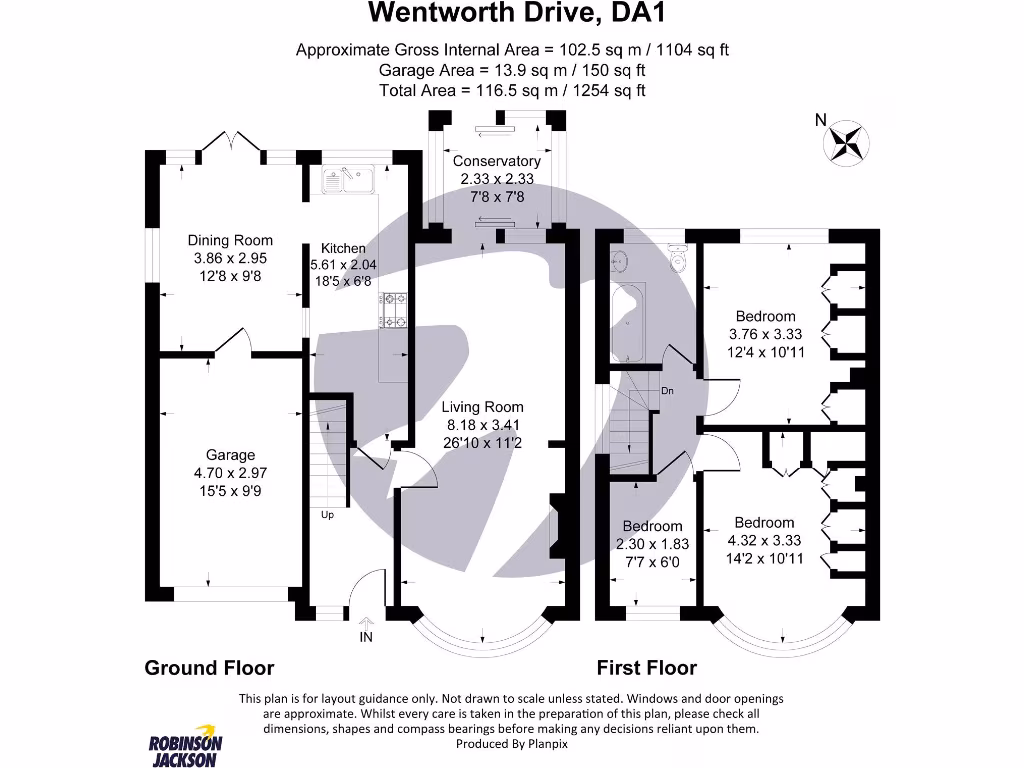 Wentworth Drive, DA1

Approximate Gross Internal Area = 102.5 sq m / 1104 sq ft
Garage Area = 13.9 sq m / 150 sq ft
Total Area = 116.5 sq m / 1254 sq ft

N

Conservatory
2.33 x 2.33
7'8 x 7'8

Dining Room
3.86 x 2.95
12'8 x 9'8

Kitchen
5.61 x 2.04
18'5 x 6'8

Living Room
8.18 x 3.41
26'10 x 11'2

Garage
4.70 x 2.97
15'5 x 9'9

Up

IN

Bedroom
3.76 x 3.33
12'4 x 10'11

Dn

Bedroom
2.30 x 1.83
7'7 x 6'0

Bedroom
4.32 x 3.33
14'2 x 10'11

Ground Floor

First Floor

This plan is for layout guidance only. Not drawn to scale unless stated. Windows and door openings are approximate. Whilst every care is taken in the preparation of this plan, please check all dimensions, shapes and compass bearings before making any decisions reliant upon them.
Produced By Planpix

ROBINSON JACKSON