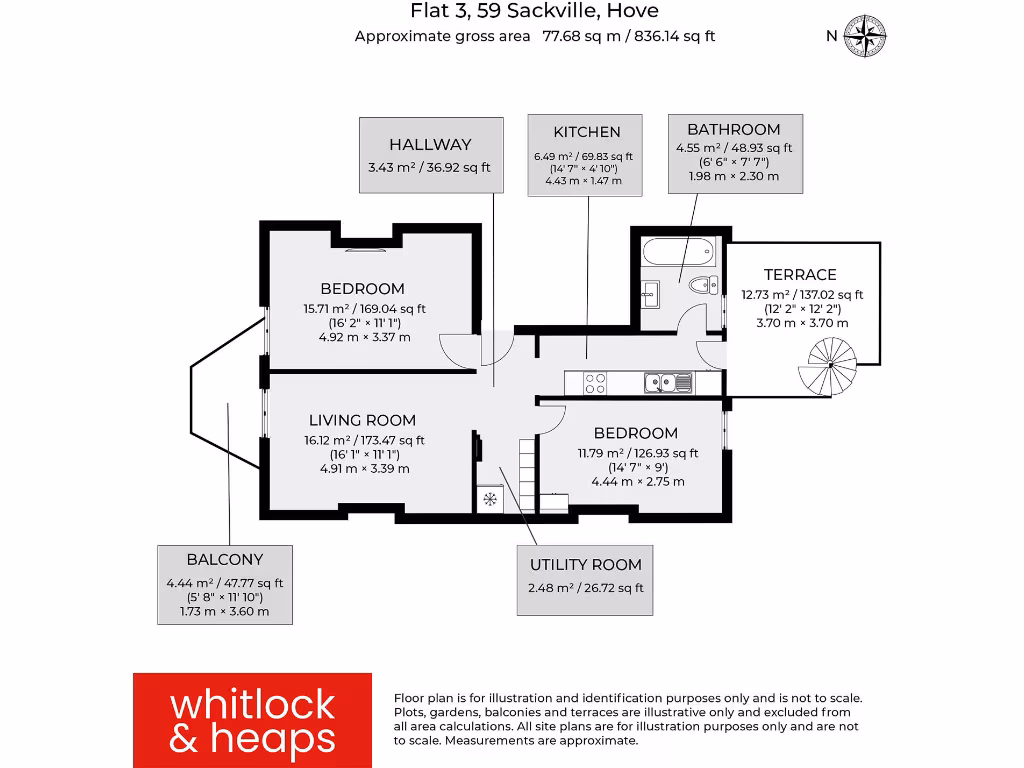 Flat 3, 59 Sackville, Hove
Approximate gross area 77.68 sq m / 836.14 sq ft

N

HALLWAY
3.43 m² / 36.92 sq ft

KITCHEN
6.49 m² / 69.83 sq ft
(14' 7" × 4' 10")
4.43 m × 1.47 m

BATHROOM
4.55 m² / 48.93 sq ft
(6' 6" × 7' 7")
1.98 m × 2.30 m

BEDROOM
15.71 m² / 169.04 sq ft
(16' 2" × 11' 1")
4.92 m × 3.37 m

TERRACE
12.73 m² / 137.02 sq ft
(12' 2" × 12' 2")
3.70 m × 3.70 m

LIVING ROOM
16.12 m² / 173.47 sq ft
(16' 1" × 11' 1")
4.91 m × 3.39 m

BEDROOM
11.79 m² / 126.93 sq ft
(14' 7" × 9')
4.44 m × 2.75 m

BALCONY
4.44 m² / 47.77 sq ft
(5' 8" × 11' 10")
1.73 m × 3.60 m

UTILITY ROOM
2.48 m² / 26.72 sq ft

whitlock & heaps

Floor plan is for illustration and identification purposes only and is not to scale. Plots, gardens, balconies and terraces are illustrative only and excluded from all area calculations. All site plans are for illustration purposes only and are not to scale. Measurements are approximate.