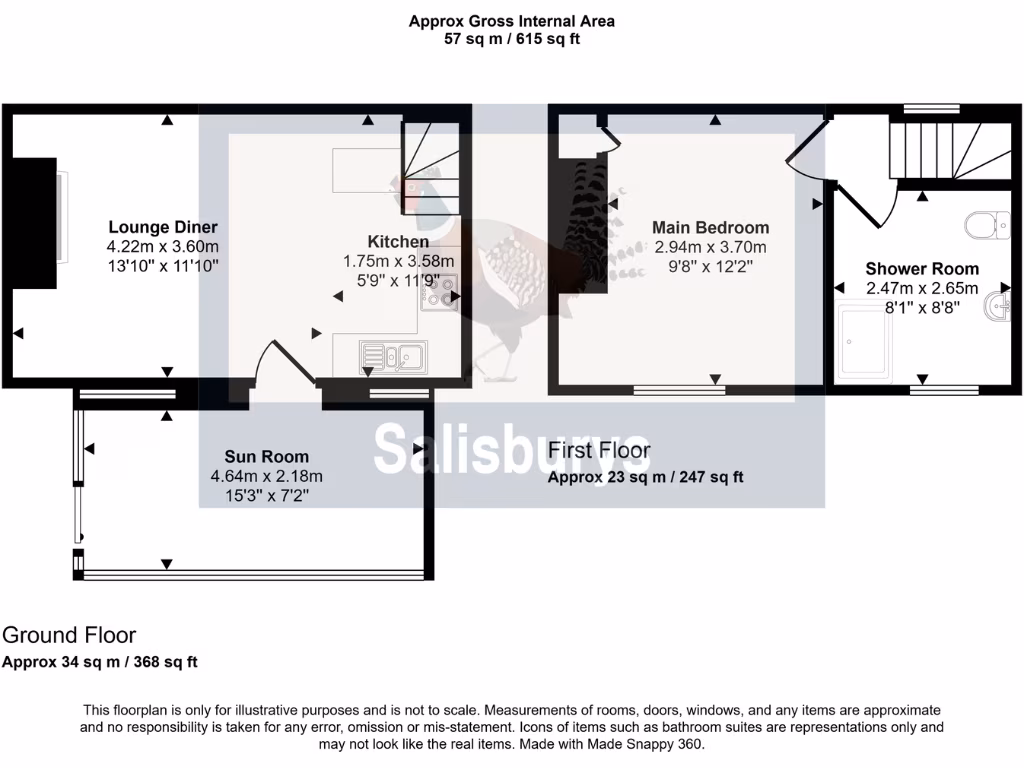 Approx Gross Internal Area
57 sq m / 615 sq ft

Lounge Diner
4.22m x 3.60m
13'10" x 11'10"

Kitchen
1.75m x 3.58m
5'9" x 11'9"

Main Bedroom
2.94m x 3.70m
9'8" x 12'2"

Shower Room
2.47m x 2.65m
8'1" x 8'8"

Sun Room
4.64m x 2.18m
15'3" x 7'2"

Salisburys

First Floor
Approx 23 sq m / 247 sq ft

Ground Floor
Approx 34 sq m / 368 sq ft

This floorplan is only for illustrative purposes and is not to scale. Measurements of rooms, doors, windows, and any items are approximate and no responsibility is taken for any error, omission or mis-statement. Icons of items such as bathroom suites are representations only and may not look like the real items. Made with Made Snappy 360.