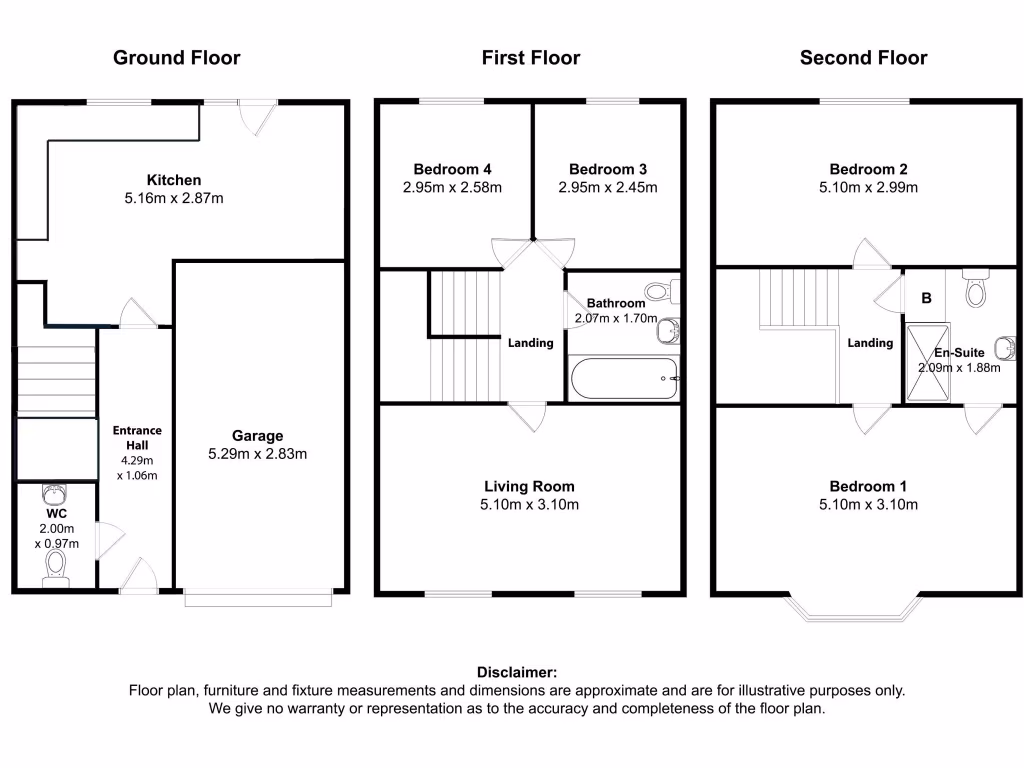 Ground Floor

Kitchen
5.16m x 2.87m

Entrance Hall
4.29m x 1.06m

Garage
5.29m x 2.83m

WC
2.00m x 0.97m

First Floor

Bedroom 4
2.95m x 2.58m

Bedroom 3
2.95m x 2.45m

Bathroom
2.07m x 1.70m

Landing

Living Room
5.10m x 3.10m

Second Floor

Bedroom 2
5.10m x 2.99m

B

Landing

En-Suite
2.09m x 1.88m

Bedroom 1
5.10m x 3.10m

Disclaimer:
Floor plan, furniture and fixture measurements and dimensions are approximate and are for illustrative purposes only.
We give no warranty or representation as to the accuracy and completeness of the floor plan.